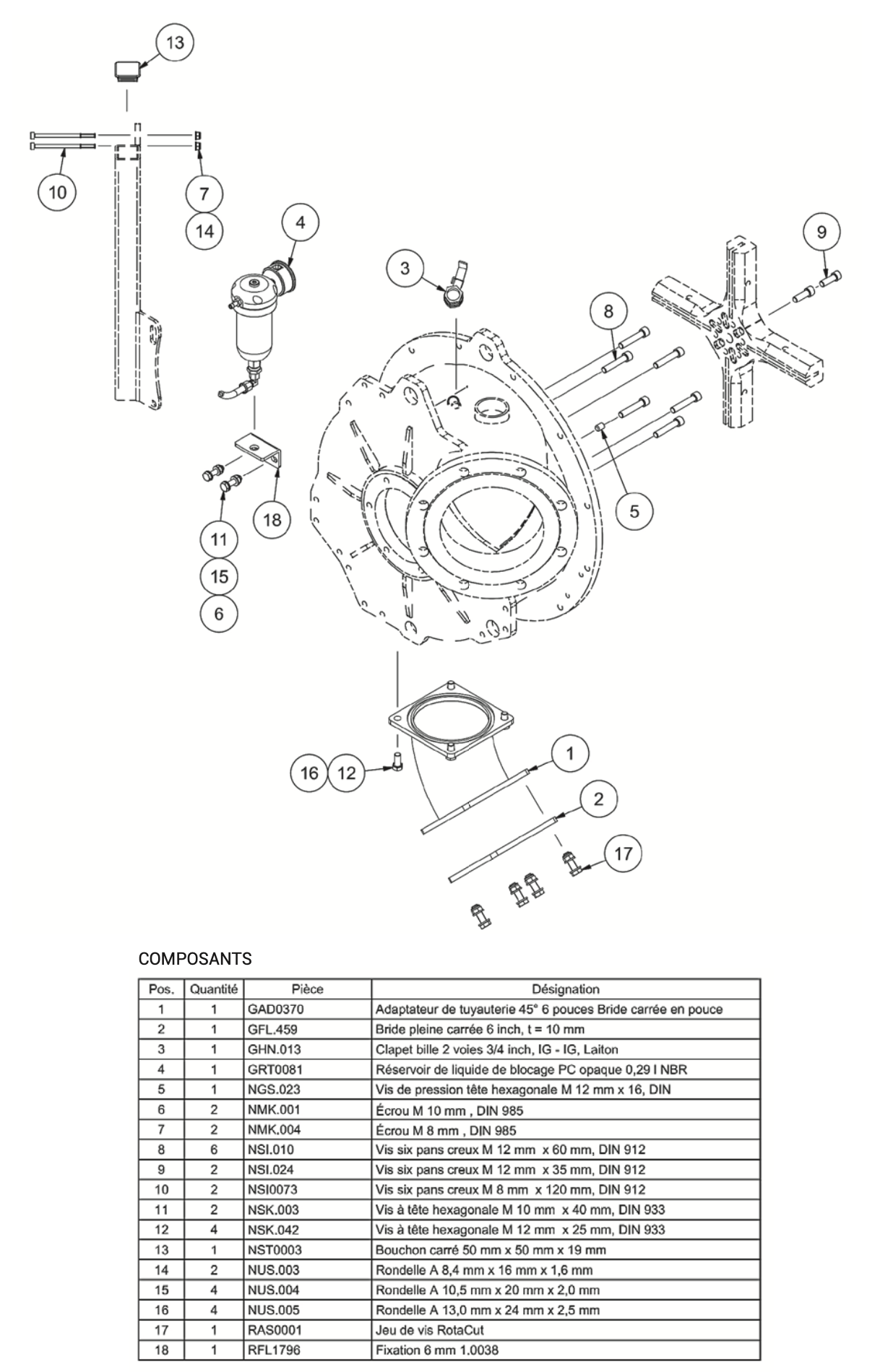 13

10

7

14

4

3

9

8

5

18

11

15

6

16 12

1

2

17

COMPOSANTS

| Pos. | Quantité | Pièce | Désignation |
|---|---|---|---|
| 1 | 1 | GAD0370 | Adaptateur de tuyauterie 45° 6 pouces Bride carrée en pouce |
| 2 | 1 | GFL.459 | Bride pleine carrée 6 inch, t = 10 mm |
| 3 | 1 | GHN.013 | Clapet bille 2 voies 3/4 inch, IG - IG, Laiton |
| 4 | 1 | GRT0081 | Réservoir de liquide de blocage PC opaque 0,29 l NBR |
| 5 | 1 | NGS.023 | Vis de pression tête hexagonale M 12 mm x 16, DIN |
| 6 | 2 | NMK.001 | Écrou M 10 mm , DIN 985 |
| 7 | 2 | NMK.004 | Écrou M 8 mm , DIN 985 |
| 8 | 6 | NSI.010 | Vis six pans creux M 12 mm x 60 mm, DIN 912 |
| 9 | 2 | NSI.024 | Vis six pans creux M 12 mm x 35 mm, DIN 912 |
| 10 | 2 | NSI0073 | Vis six pans creux M 8 mm x 120 mm, DIN 912 |
| 11 | 2 | NSK.003 | Vis à tête hexagonale M 10 mm x 40 mm, DIN 933 |
| 12 | 4 | NSK.042 | Vis à tête hexagonale M 12 mm x 25 mm, DIN 933 |
| 13 | 1 | NST0003 | Bouchon carré 50 mm x 50 mm x 19 mm |
| 14 | 2 | NUS.003 | Rondelle A 8,4 mm x 16 mm x 1,6 mm |
| 15 | 4 | NUS.004 | Rondelle A 10,5 mm x 20 mm x 2,0 mm |
| 16 | 4 | NUS.005 | Rondelle A 13,0 mm x 24 mm x 2,5 mm |
| 17 | 1 | RAS0001 | Jeu de vis RotaCut |
| 18 | 1 | RFL1796 | Fixation 6 mm 1.0038 |