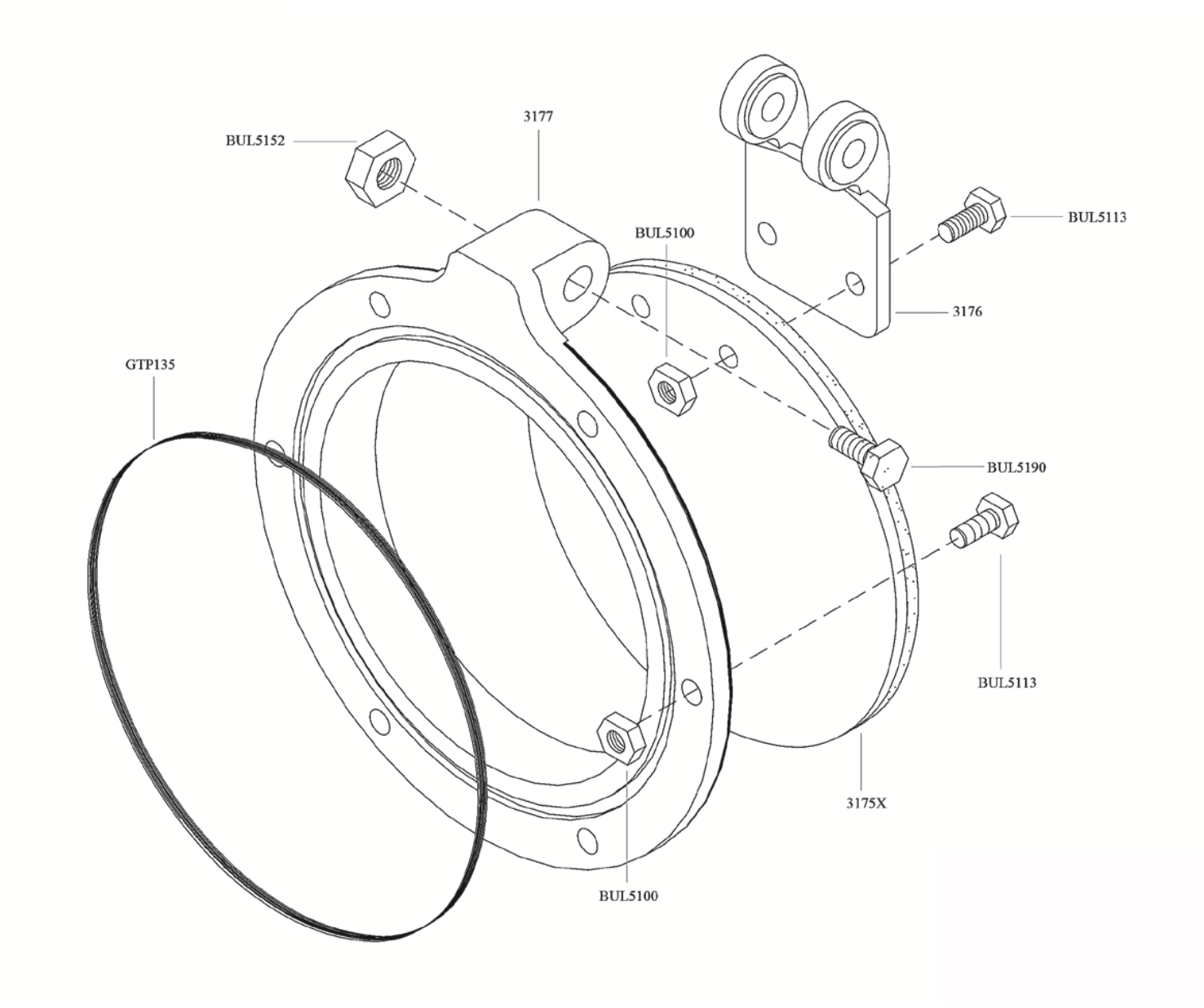 3177
BUL5152
BUL5100
BUL5113
3176
GTP135
BUL5190
BUL5113
3175X
BUL5100