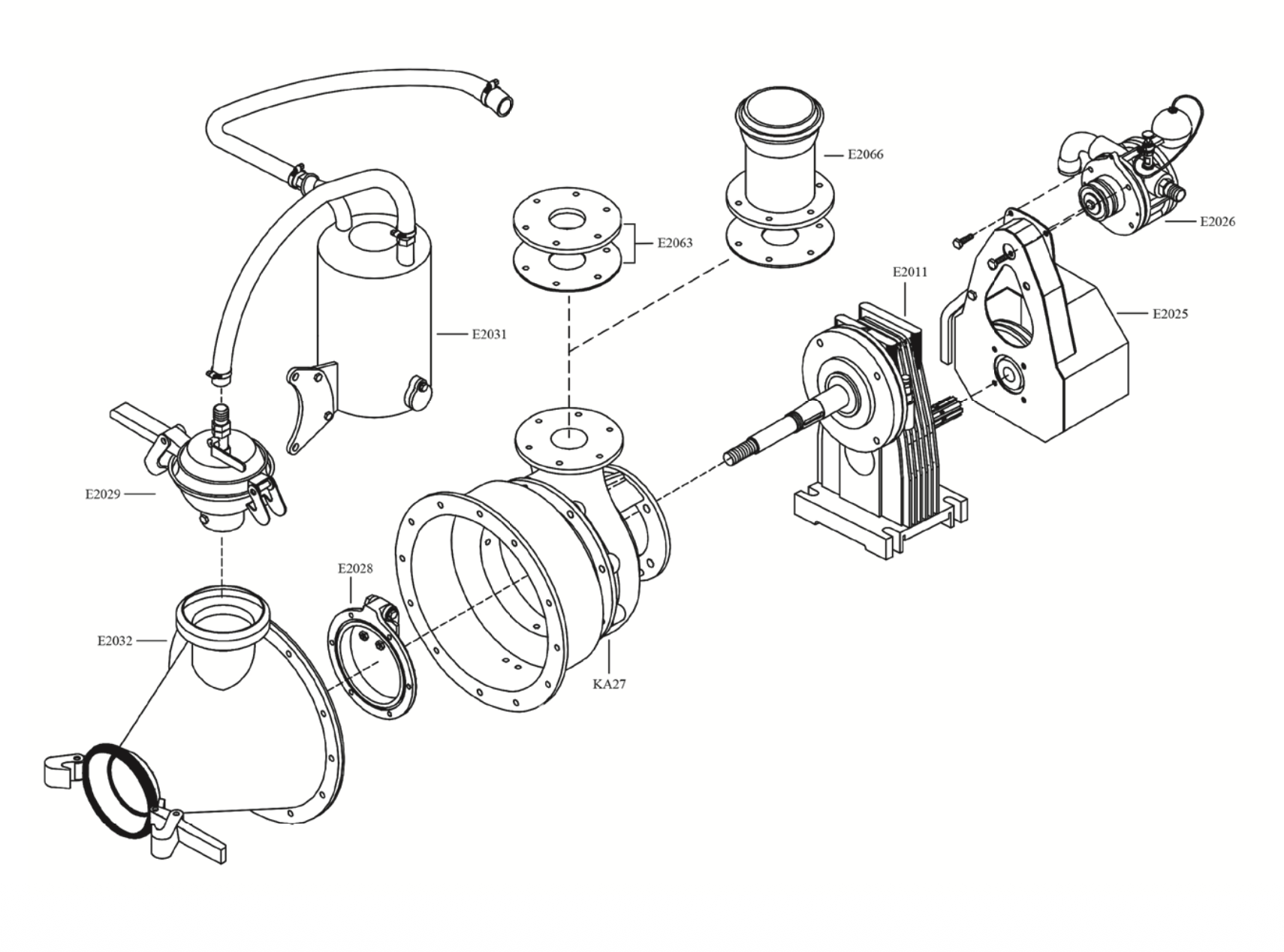 E2066

E2026

E2063

E2011

E2025

E2031

E2029

E2028

E2032

KA27