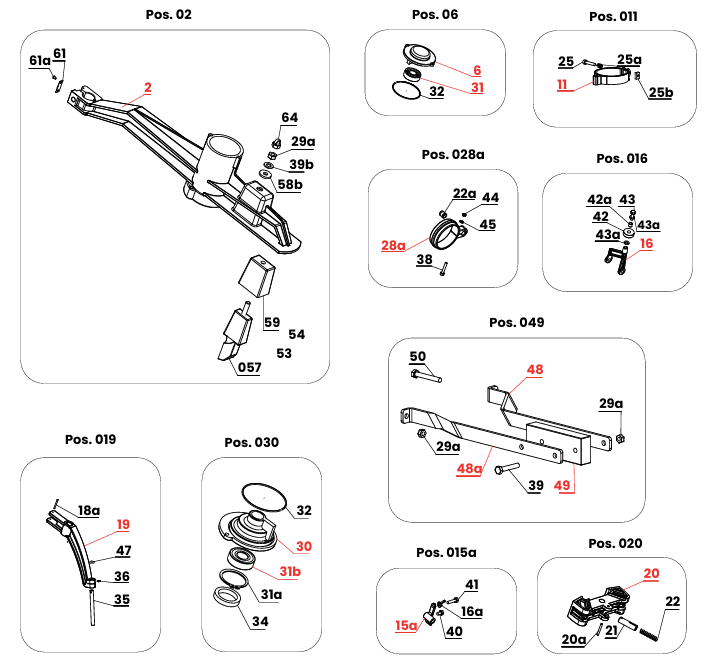 Pos. 02

61a
61
2
64
29a
39b
58b
59
54
53
057

Pos. 06

6
31
32

Pos. 011

25
25a
11
25b

Pos. 028a

22a
44
45
28a
38

Pos. 016

42a
43
42
43a
43a
16

Pos. 049

50
48
29a
29a
48a
39
49

Pos. 019

18a
19
47
36
35

Pos. 030

32
30
31b
31a
34

Pos. 015a

41
16a
15a
40

Pos. 020

20
22
20a
21